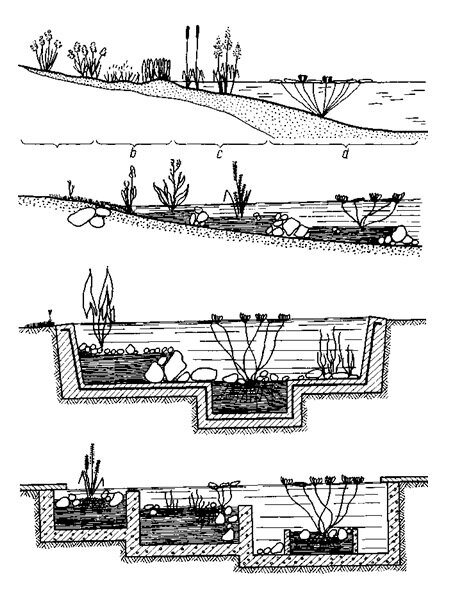 b c d